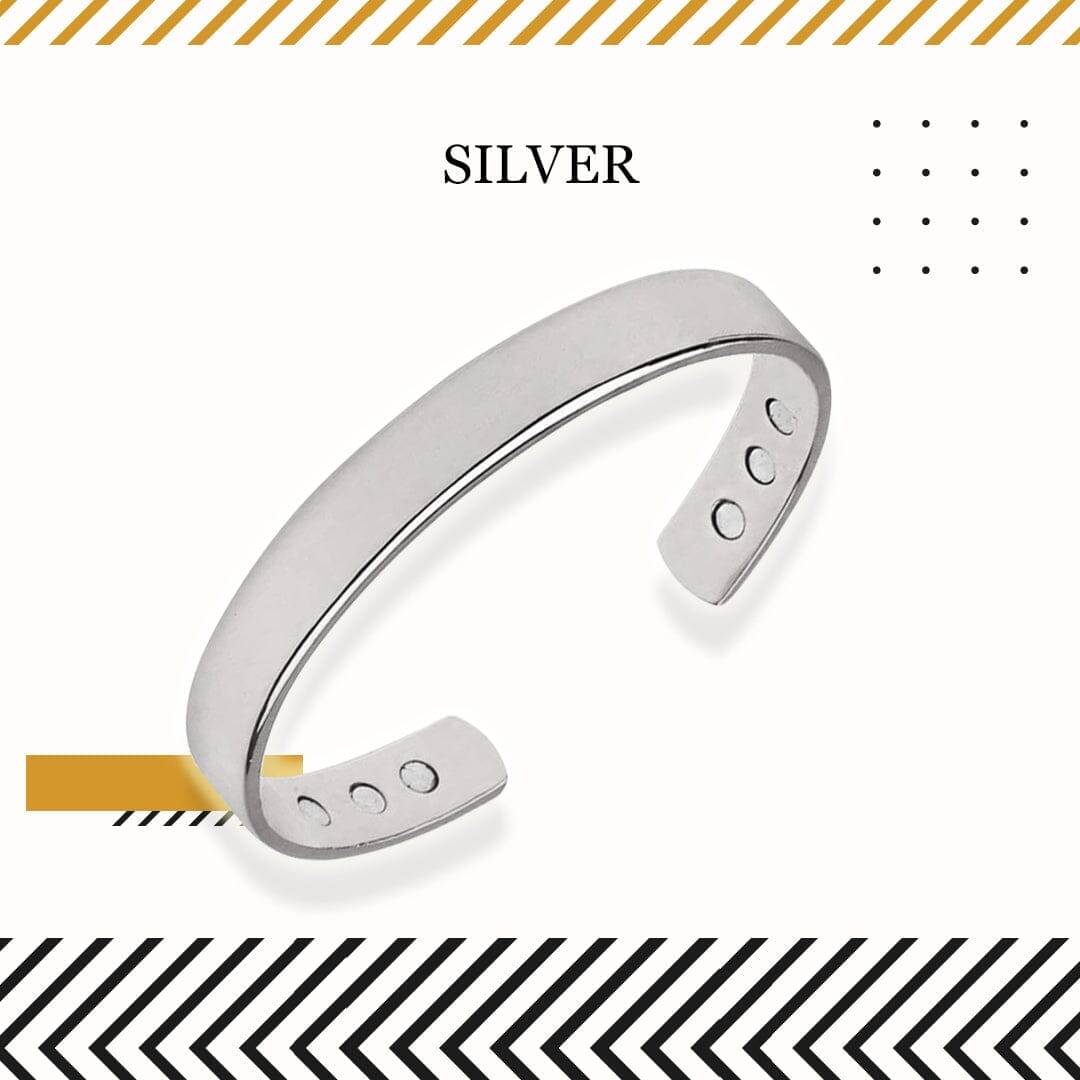 SILVER