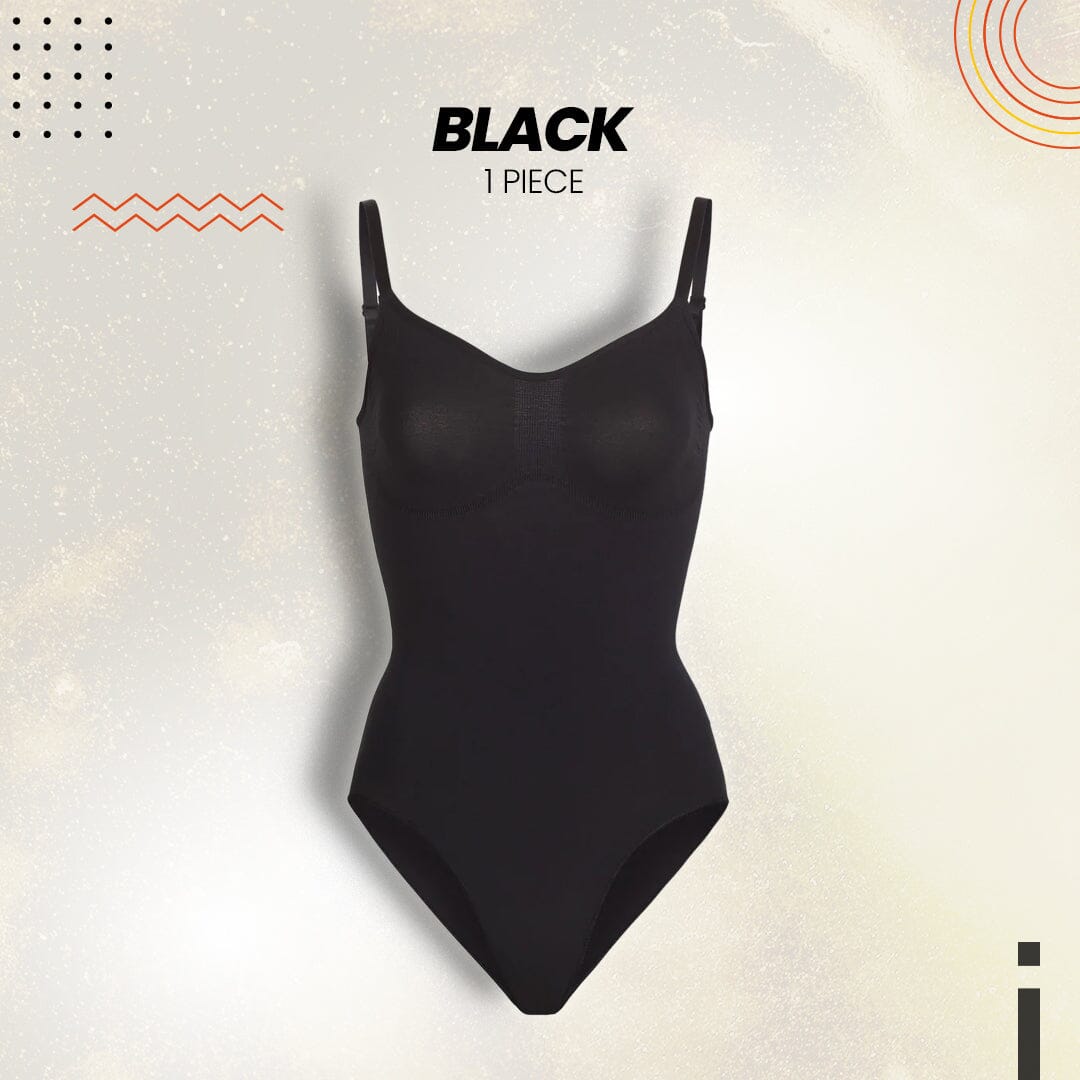 BLACK
1 PIECE