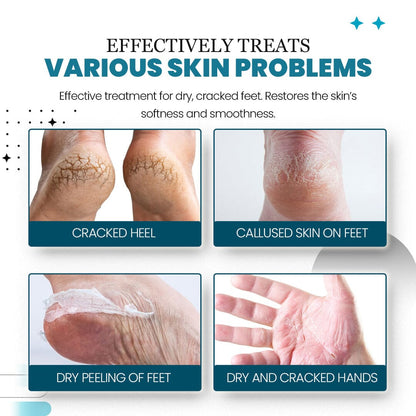 EFFECTIVELY TREATS
VARIOUS SKIN PROBLEMS

Effective treatment for dry, cracked feet. Restores the skin's softness and smoothness.

CRACKED HEEL

CALLUSED SKIN ON FEET

DRY PEELING OF FEET

DRY AND CRACKED HANDS