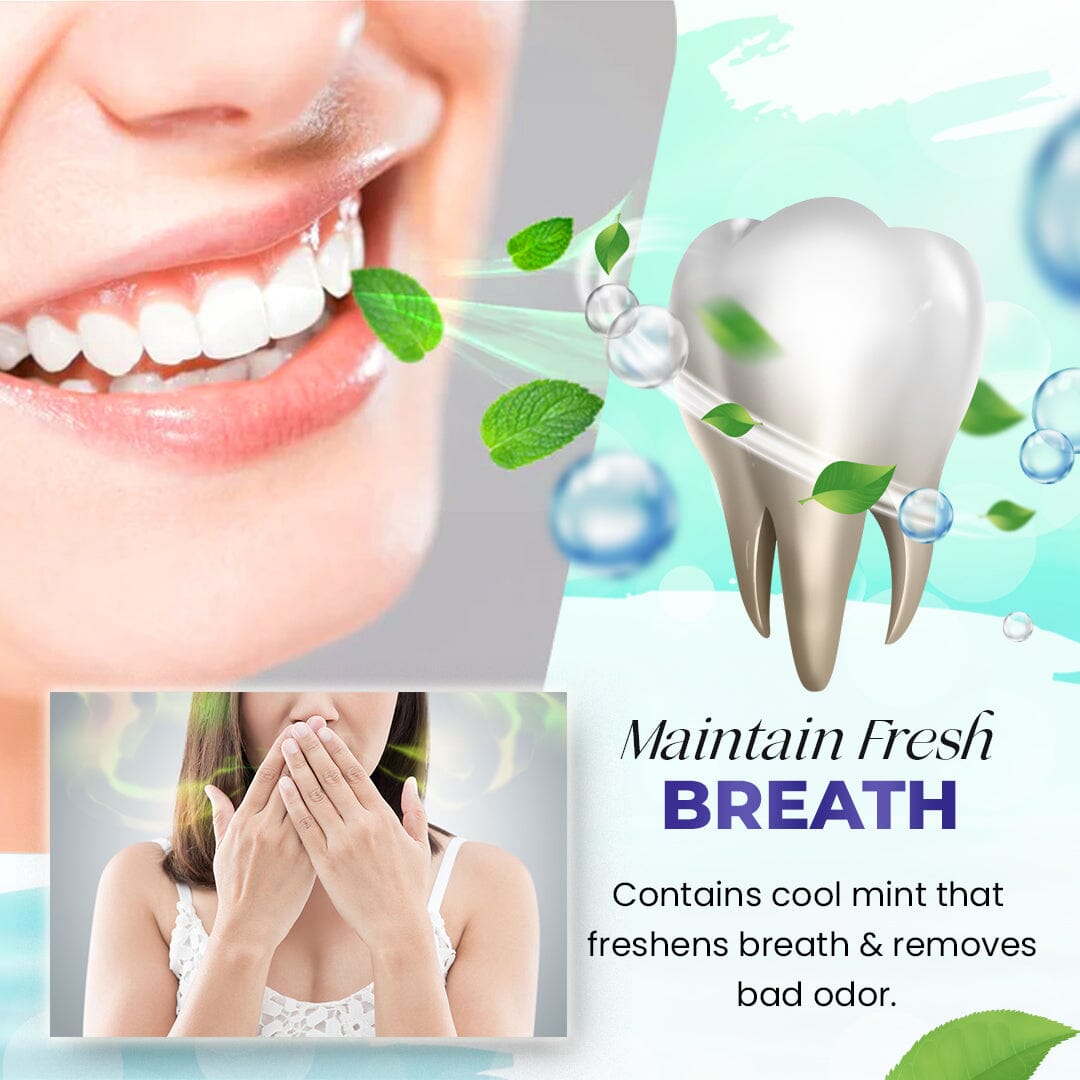 Maintain Fresh
BREATH

Contains cool mint that freshens breath & removes bad odor.