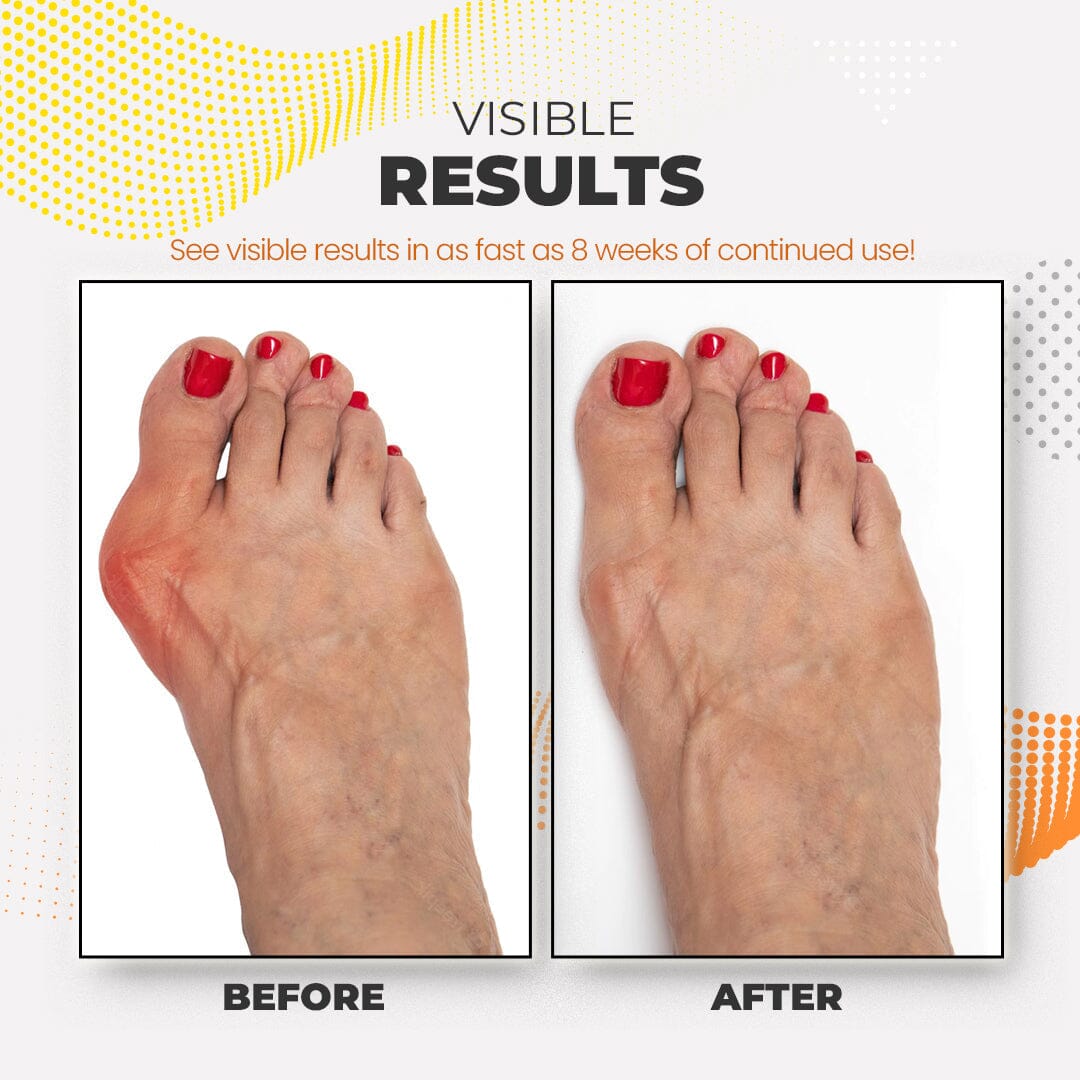 VISIBLE
RESULTS

See visible results in as fast as 8 weeks of continued use!

BEFORE

AFTER