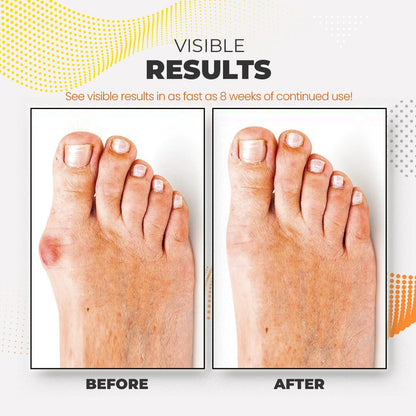 VISIBLE
RESULTS

See visible results in as fast as 8 weeks of continued use!

BEFORE

AFTER