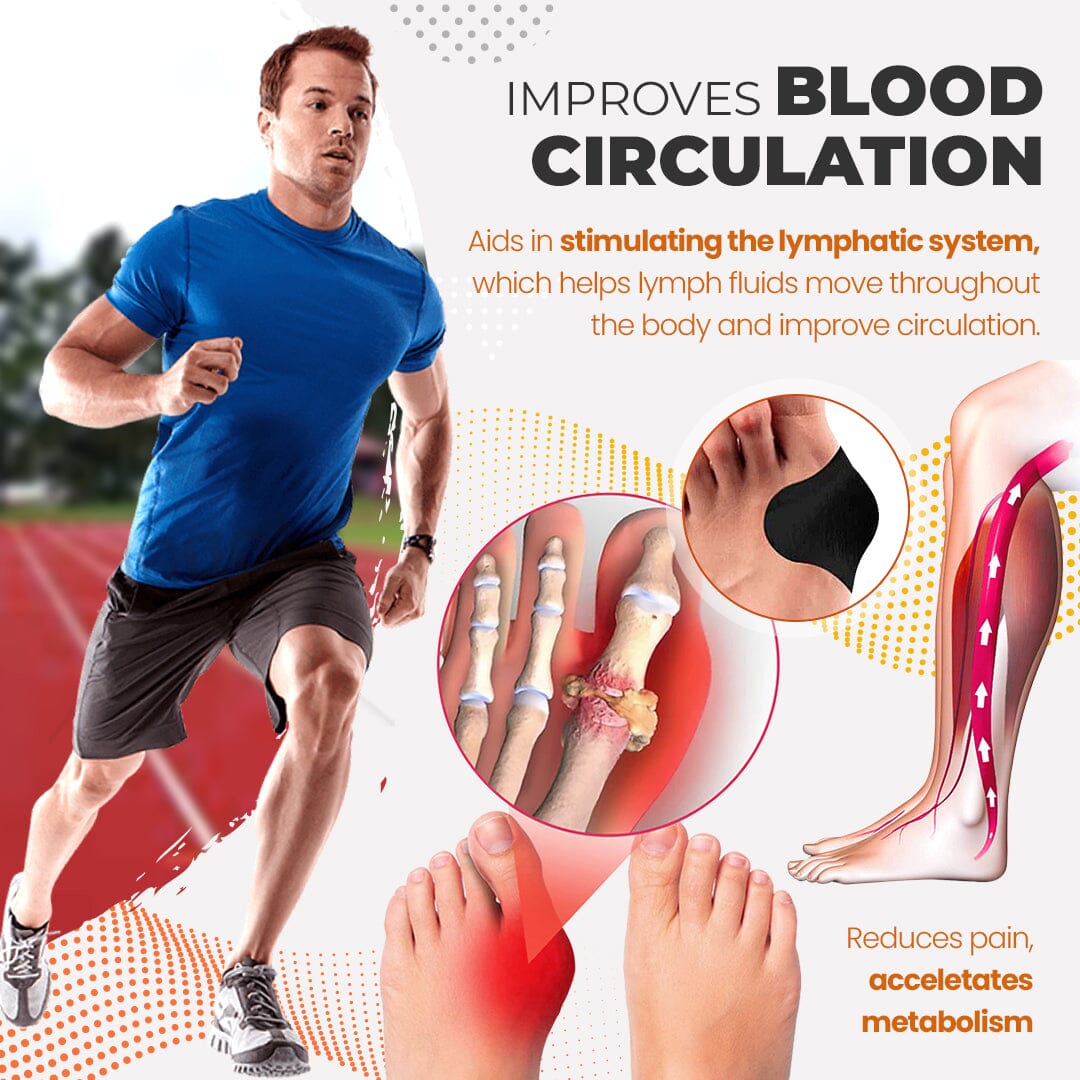 IMPROVES BLOOD CIRCULATION

Aids in stimulating the lymphatic system, which helps lymph fluids move throughout the body and improve circulation.

Reduces pain, acceletates metabolism