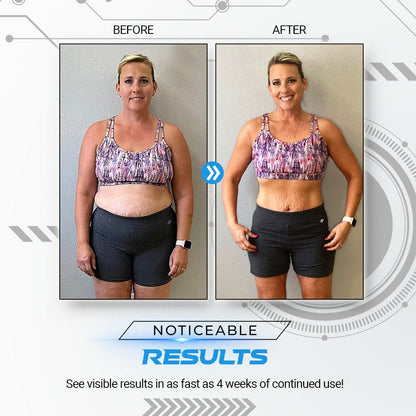 BEFORE

AFTER

NOTICEABLE

RESULTS

See visible results in as fast as 4 weeks of continued use!