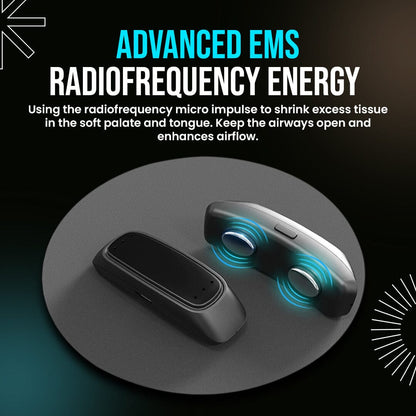 ADVANCED EMS
RADIOFREQUENCY ENERGY

Using the radiofrequency micro impulse to shrink excess tissue in the soft palate and tongue. Keep the airways open and enhances airflow.