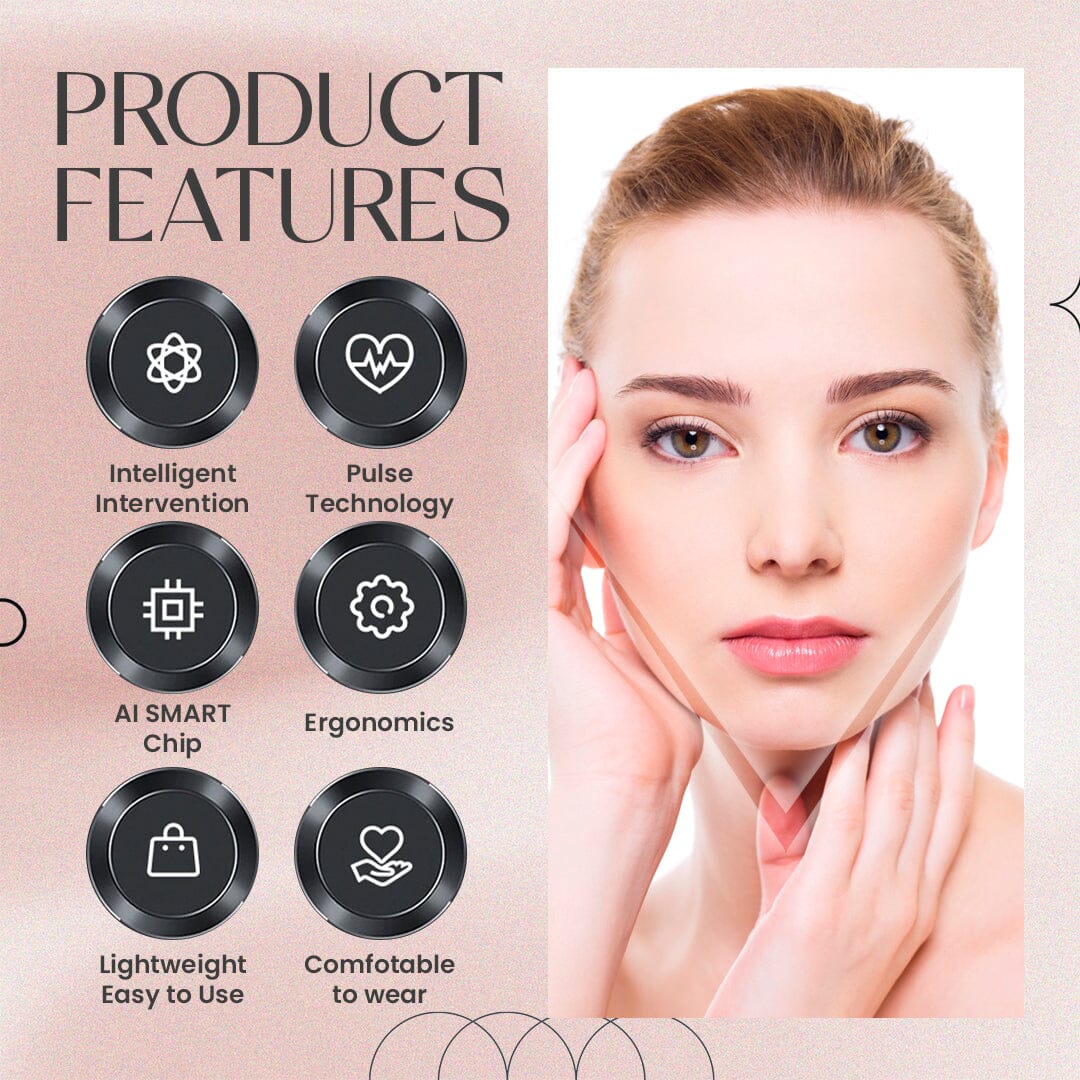 PRODUCT FEATURES

Intelligent Intervention

Pulse Technology

AI SMART Chip

Ergonomics

Lightweight Easy to Use

Comfotable to wear