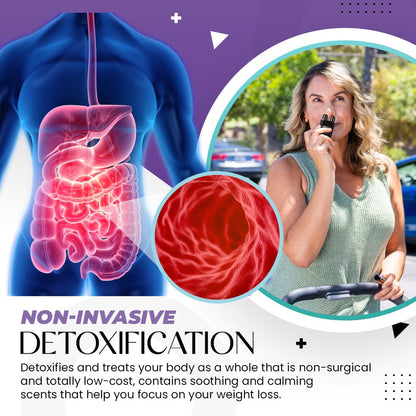 NON-INVASIVE
DETOXIFICATION
Detoxifies and treats your body as a whole that is non-surgical and totally low-cost, contains soothing and calming scents that help you focus on your weight loss.