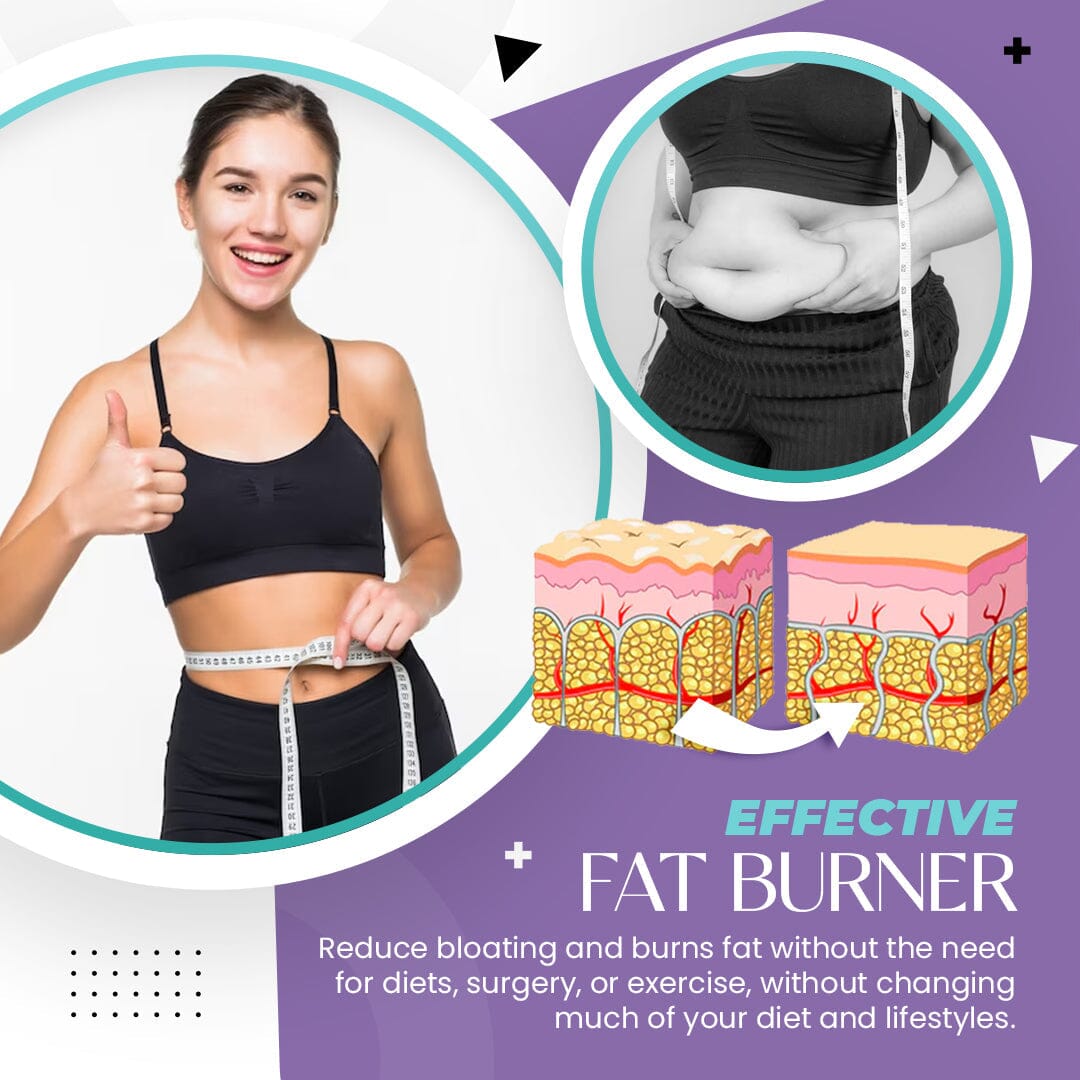 EFFECTIVE
FAT BURNER

Reduce bloating and burns fat without the need for diets, surgery, or exercise, without changing much of your diet and lifestyles.