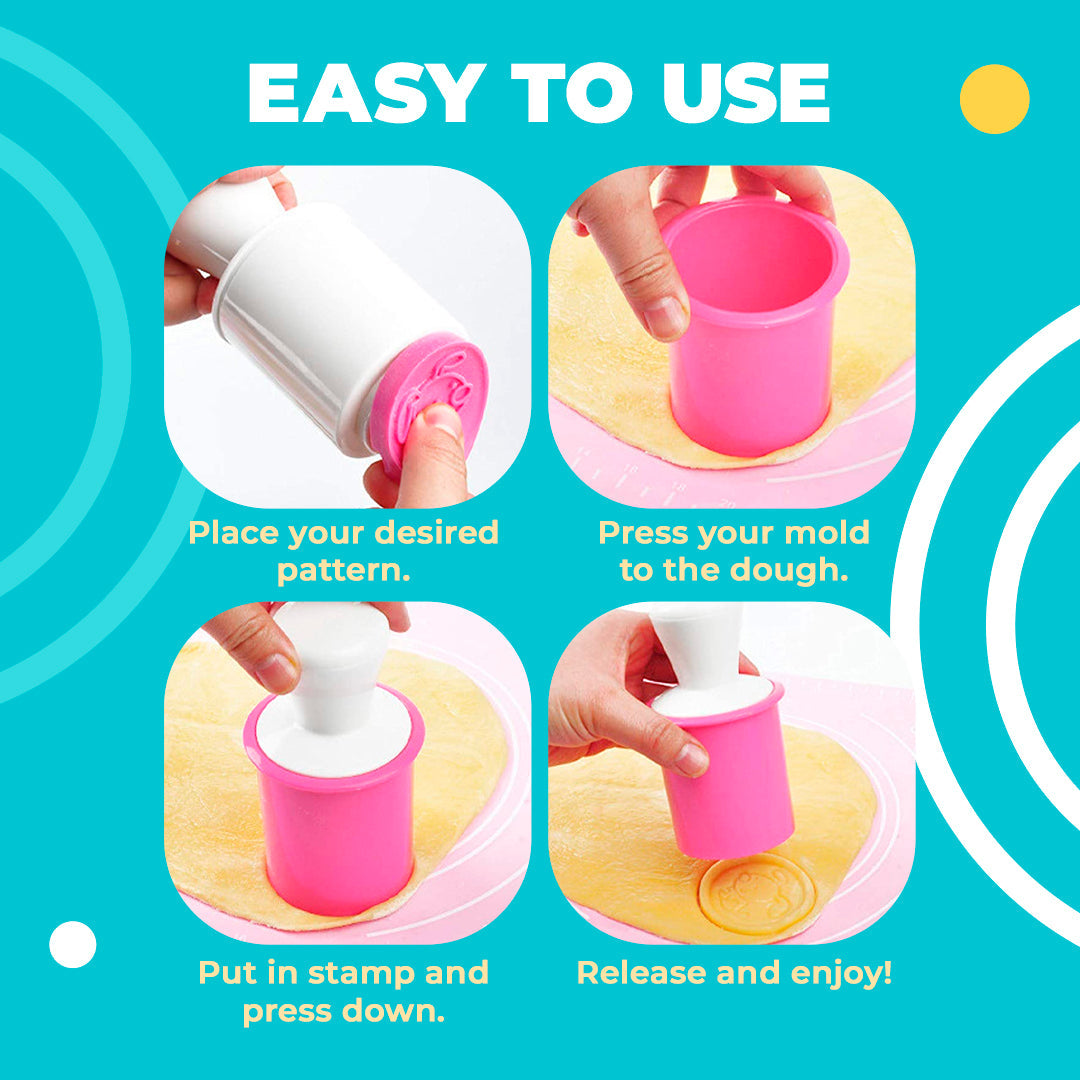 EASY TO USE

Place your desired pattern.

Press your mold to the dough.

Put in stamp and press down.

Release and enjoy!