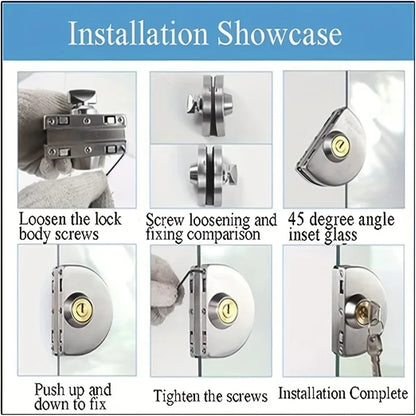 Installation Showcase

Loosen the lock body screws

Screw loosening and fixing comparison

45 degree angle inset glass

Push up and down to fix

Tighten the screws

Installation Complete