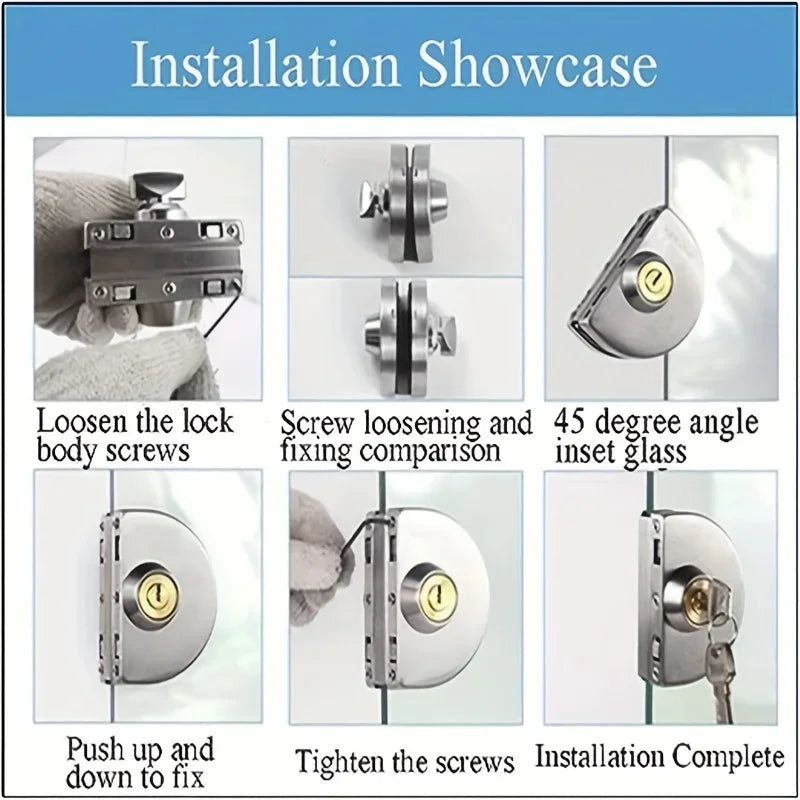 Installation Showcase

Loosen the lock body screws

Screw loosening and fixing comparison

45 degree angle inset glass

Push up and down to fix

Tighten the screws

Installation Complete