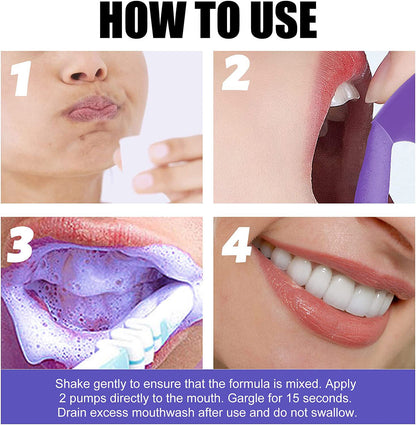 HOW TO USE

1

2

3

4

Shake gently to ensure that the formula is mixed. Apply 2 pumps directly to the mouth. Gargle for 15 seconds. Drain excess mouthwash after use and do not swallow.