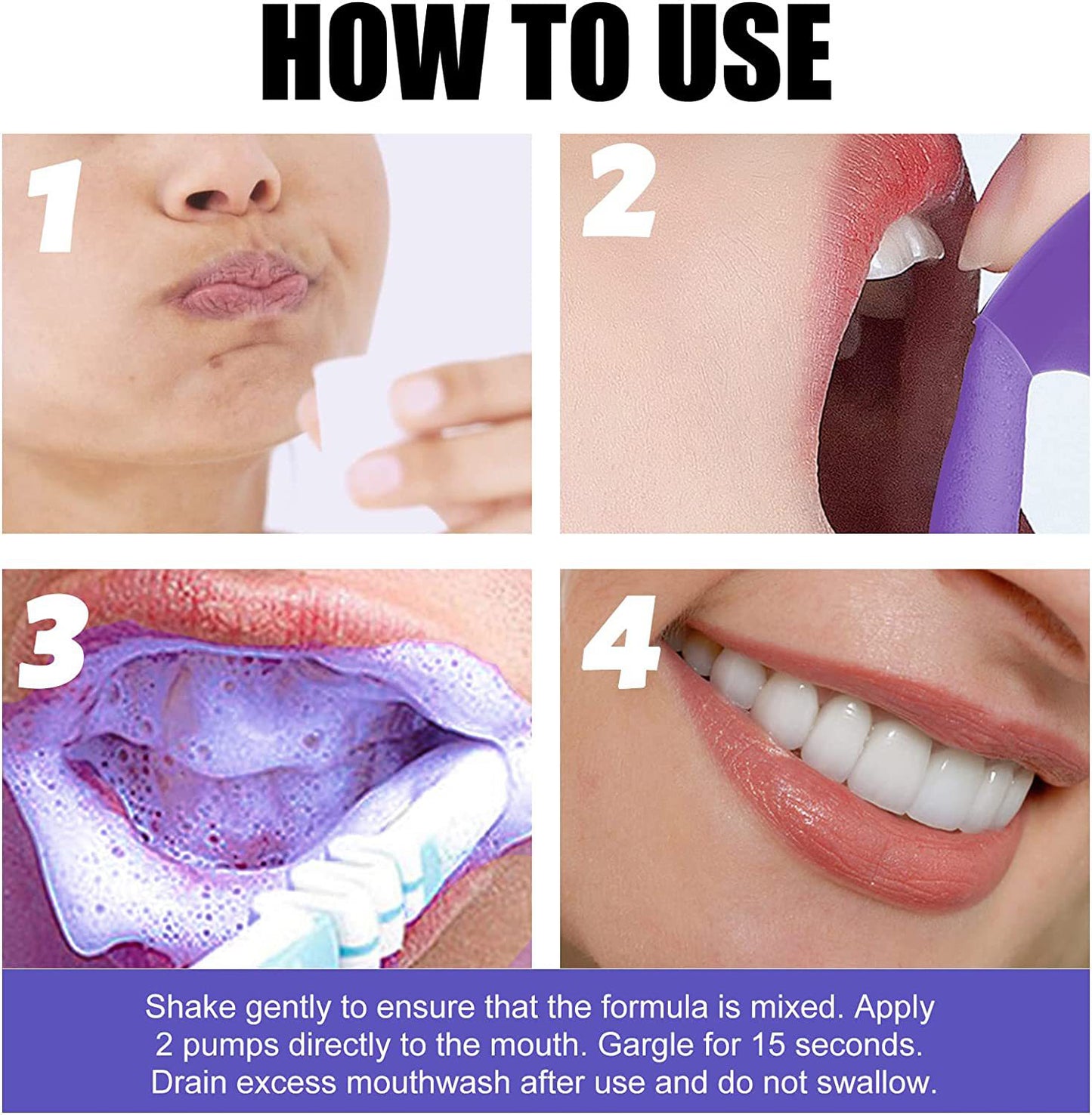 HOW TO USE

1

2

3

4

Shake gently to ensure that the formula is mixed. Apply 2 pumps directly to the mouth. Gargle for 15 seconds. Drain excess mouthwash after use and do not swallow.