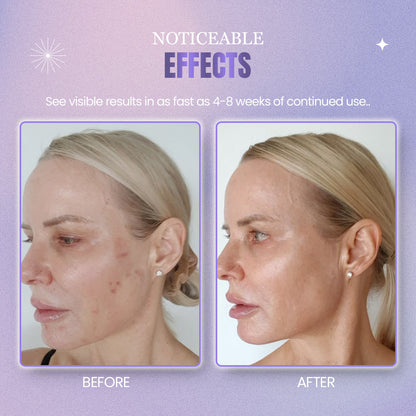 NOTICEABLE
EFFECTS

See visible results in as fast as 4-8 weeks of continued use..

BEFORE

AFTER