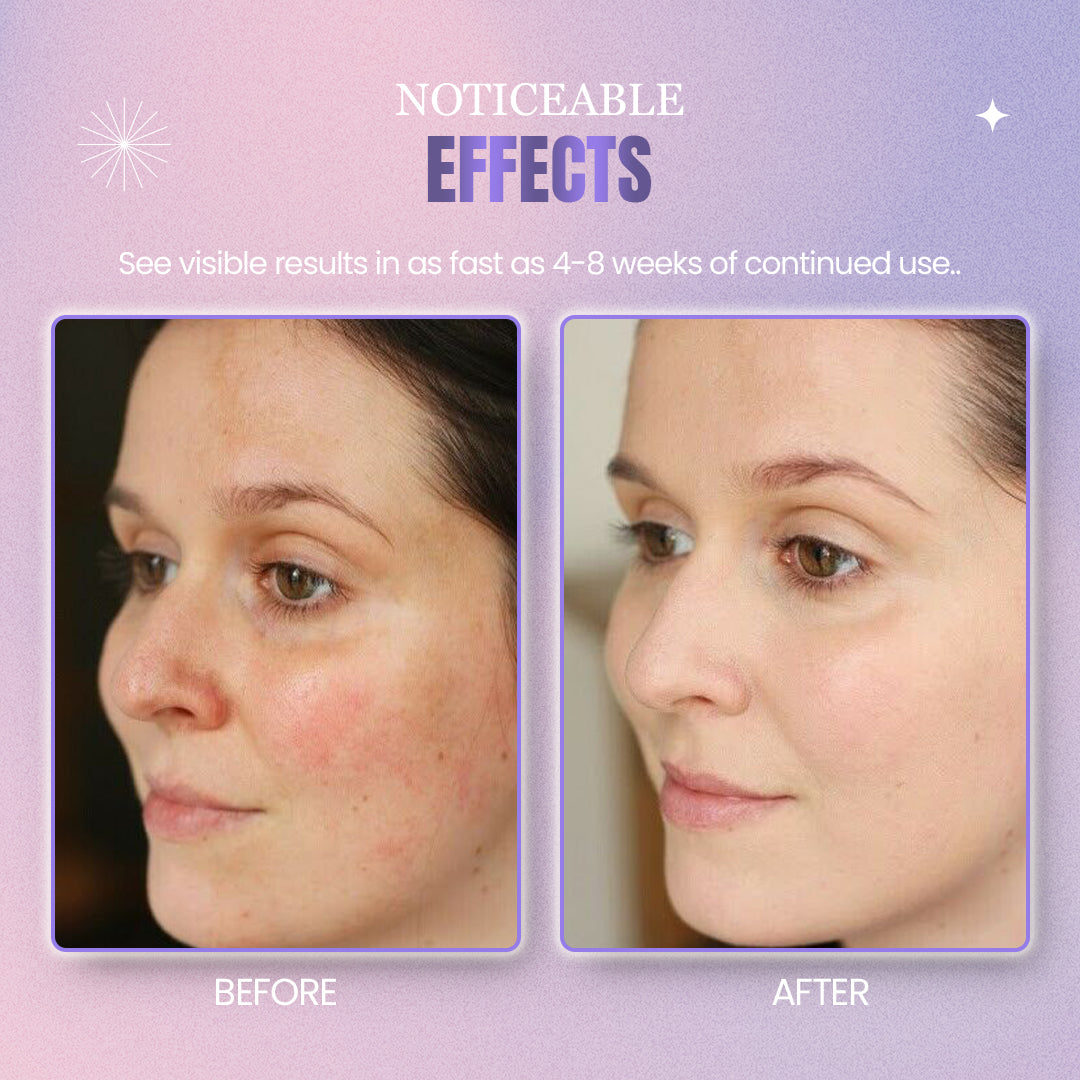 NOTICEABLE
EFFECTS

See visible results in as fast as 4-8 weeks of continued use..

BEFORE

AFTER