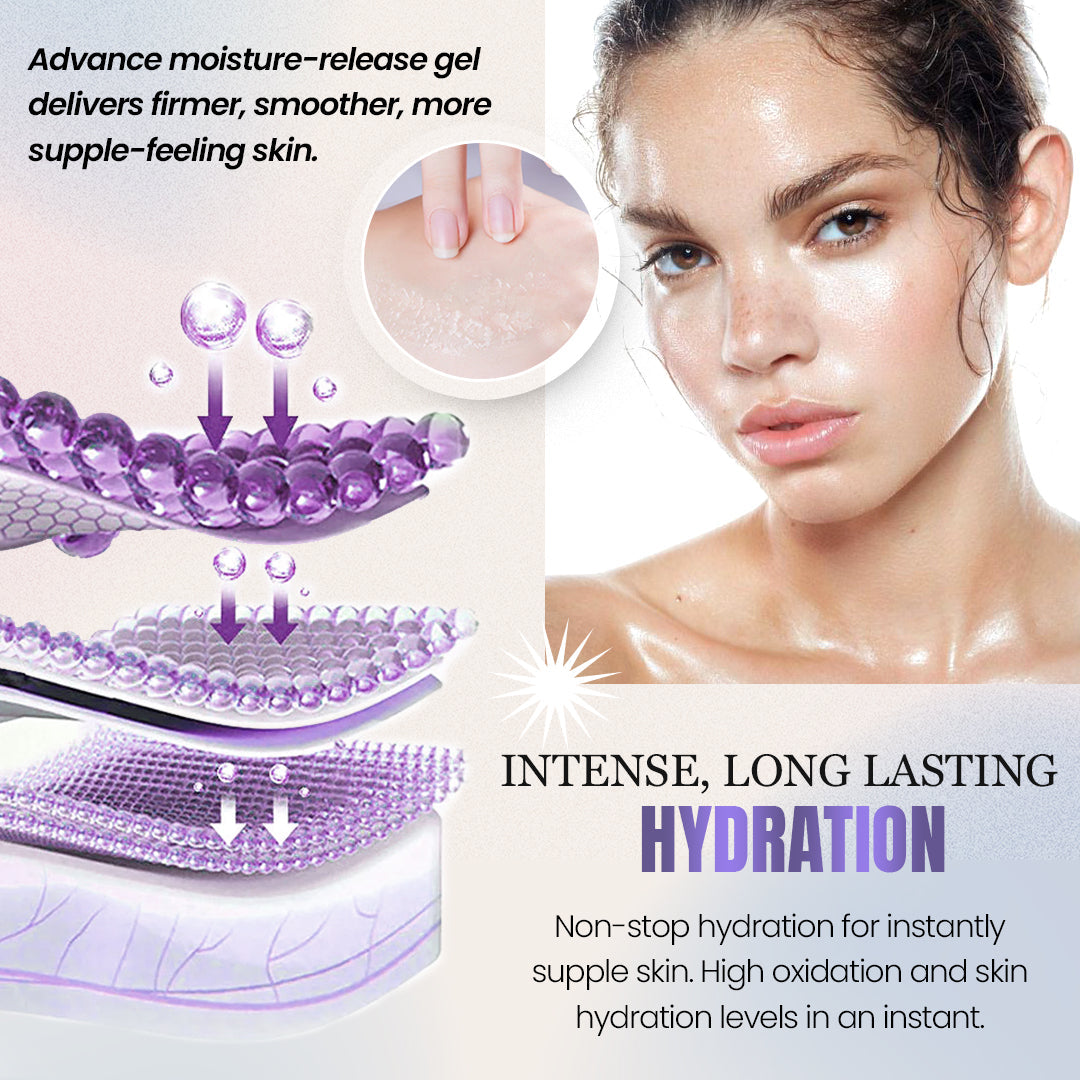 Advance moisture-release gel delivers firmer, smoother, more supple-feeling skin.

INTENSE, LONG LASTING
HYDRATION

Non-stop hydration for instantly supple skin. High oxidation and skin hydration levels in an instant.