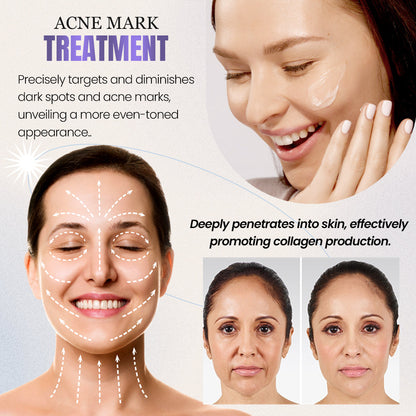 ACNE MARK
TREATMENT

Precisely targets and diminishes dark spots and acne marks, unveiling a more even-toned appearance..

Deeply penetrates into skin, effectively promoting collagen production.