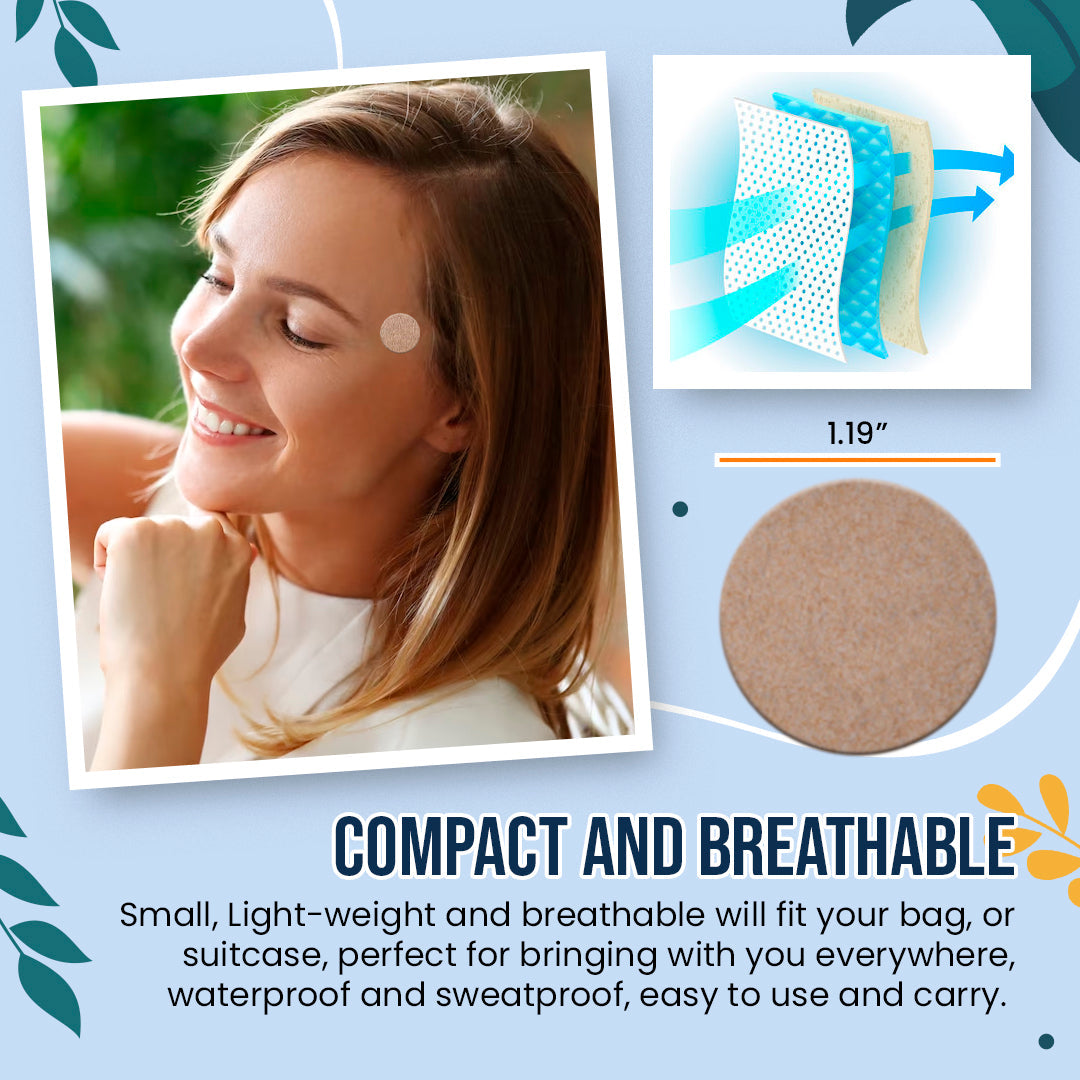 1.19”

COMPACT AND BREATHABLE

Small, Light-weight and breathable will fit your bag, or suitcase, perfect for bringing with you everywhere, waterproof and sweatproof, easy to use and carry.